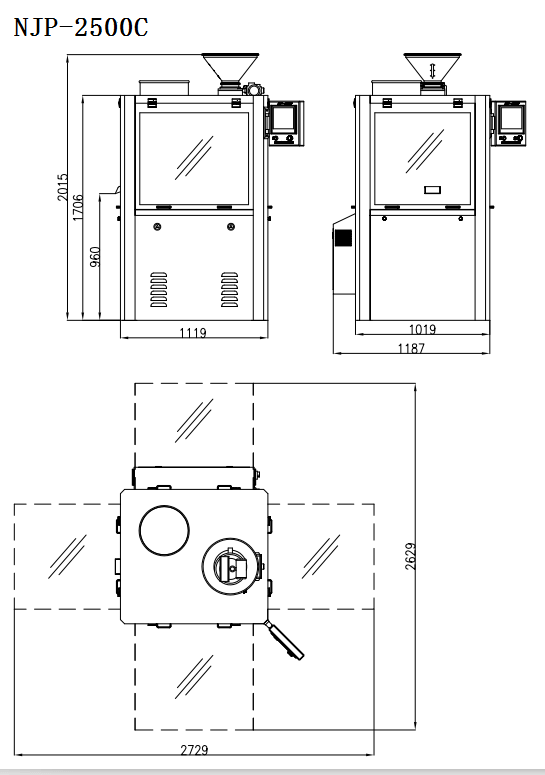 NJP-2500C

2015
1706
960
1119
1019
1187
2629
2729